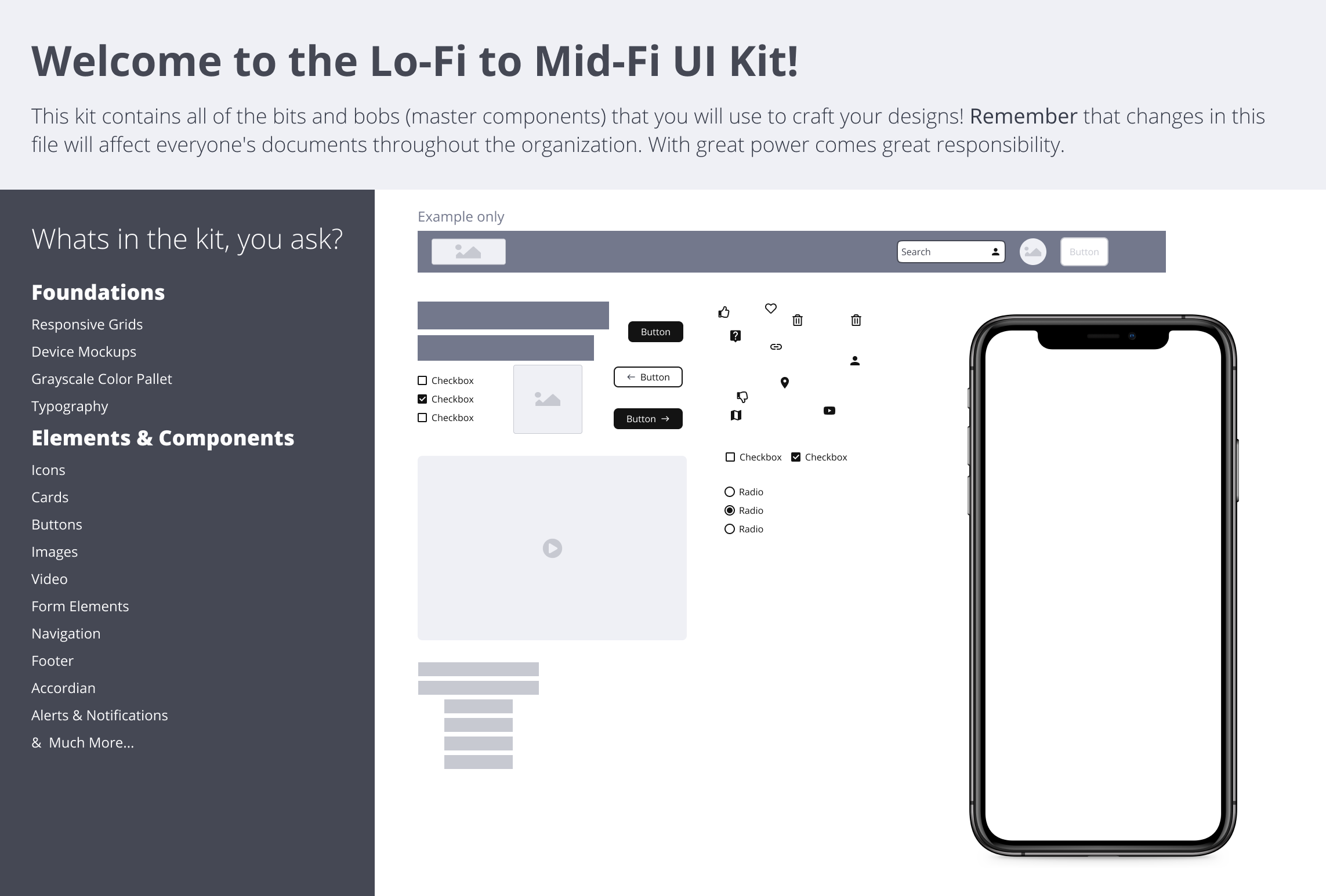 Welcome to the Lo-Fi to Mid-Fi UI Kit!

This kit contains all of the bits and bobs (master components) that you will use to craft your designs! Remember that changes in this file will affect everyone's documents throughout the organization. With great power comes great responsibility.

Whats in the kit, you ask?

Foundations

Responsive Grids
Device Mockups
Grayscale Color Pallet
Typography

Elements & Components

Icons
Cards
Buttons
Images
Video
Form Elements
Navigation
Footer
Accordian
Alerts & Notifications
& Much More...

Example only

Search

Button

Button

Checkbox
Checkbox
Checkbox

← Button

Button →

Checkbox Checkbox

Radio
Radio
Radio